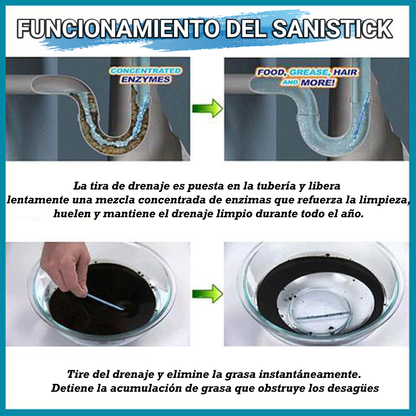 FUNCIONAMIENTO DEL SANISTICK

CONCENTRATED ENZYMES

FOOD, GREASE, HAIR AND MORE!

La tira de drenaje es puesta en la tubería y libera lentamente una mezcla concentrada de enzimas que refuerza la limpieza, huelen y mantiene el drenaje limpio durante todo el año.

Tire del drenaje y elimine la grasa instantáneamente. Detiene la acumulación de grasa que obstruye los desagües