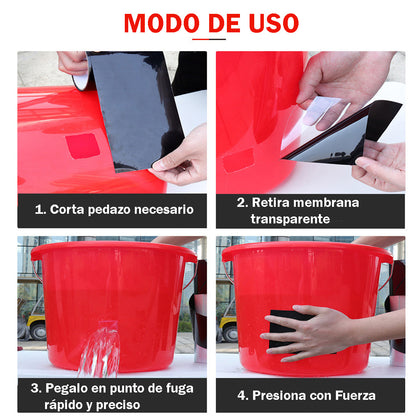 MODO DE USO

1. Corta pedazo necesario

2. Retira membrana transparente

3. Pegalo en punto de fuga rápido y preciso

4. Presiona con Fuerza